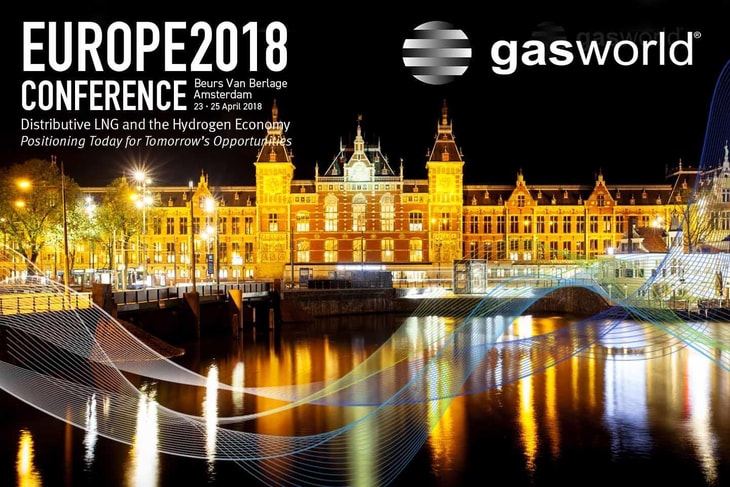 EUROPE2018
CONFERENCE Beurs Van Berlage Amsterdam 23 - 25 April 2018

Distributive LNG and the Hydrogen Economy
Positioning Today for Tomorrow's Opportunities

gasworld®