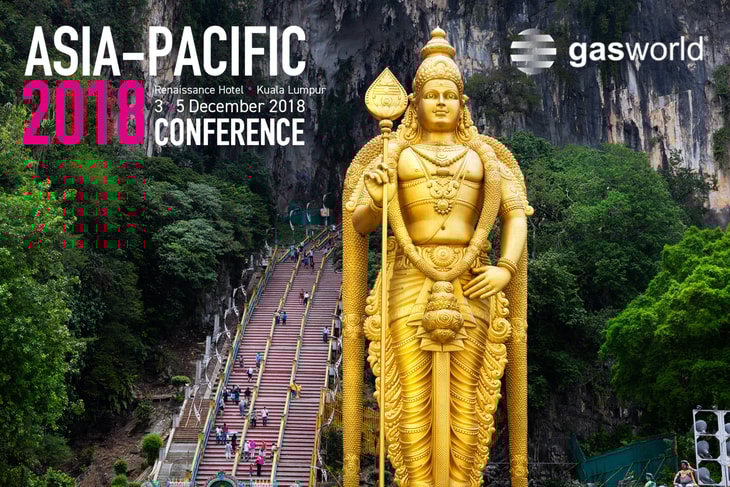 ASIA-PACIFIC
2018
Renaissance Hotel • Kuala Lumpur
3 - 5 December 2018
CONFERENCE

gasworld