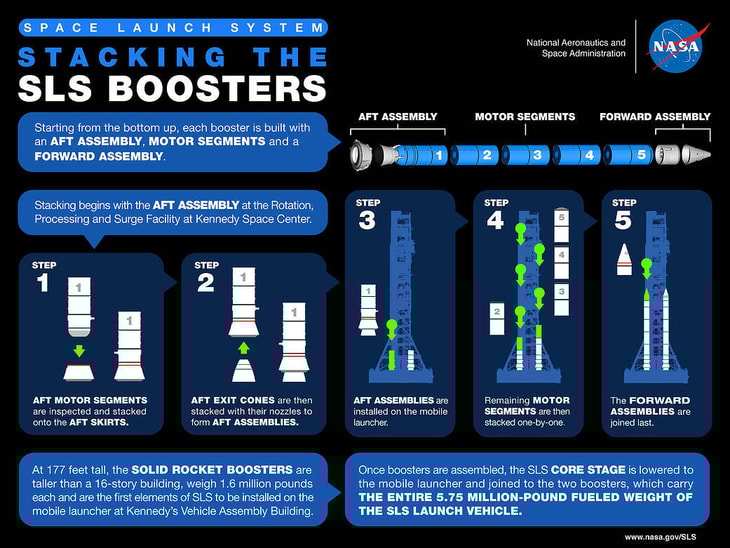 SPACE LAUNCH SYSTEM

STACKING THE SLS BOOSTERS

National Aeronautics and Space Administration

NASA

Starting from the bottom up, each booster is built with an AFT ASSEMBLY, MOTOR SEGMENTS and a FORWARD ASSEMBLY.

AFT ASSEMBLY

MOTOR SEGMENTS

FORWARD ASSEMBLY

1 2 3 4 5

Stacking begins with the AFT ASSEMBLY at the Rotation, Processing and Surge Facility at Kennedy Space Center.

STEP 1

1

1

AFT MOTOR SEGMENTS are inspected and stacked onto the AFT SKIRTS.

STEP 2

1

1

AFT EXIT CONES are then stacked with their nozzles to form AFT ASSEMBLIES.

STEP 3

1

AFT ASSEMBLIES are installed on the mobile launcher.

STEP 4

5

4

3

2

Remaining MOTOR SEGMENTS are then stacked one-by-one.

STEP 5

The FORWARD ASSEMBLIES are joined last.

At 177 feet tall, the SOLID ROCKET BOOSTERS are taller than a 16-story building, weigh 1.6 million pounds each and are the first elements of SLS to be installed on the mobile launcher at Kennedy's Vehicle Assembly Building.

Once boosters are assembled, the SLS CORE STAGE is lowered to the mobile launcher and joined to the two boosters, which carry THE ENTIRE 5.75 MILLION-POUND FUELED WEIGHT OF THE SLS LAUNCH VEHICLE.

www.nasa.gov/SLS